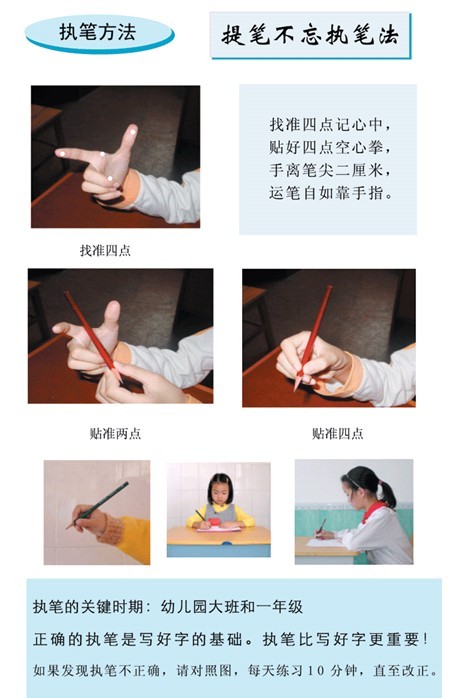 执笔方法

提笔不忘执笔法

找准四点记心中，
贴好四点空心拳，
手离笔尖二厘米，
运笔自如靠手指。

找准四点

贴准两点

贴准四点

执笔的关键时期：幼儿园大班和一年级

正确的执笔是写好字的基础。执笔比写好字更重要！

如果发现执笔不正确，请对照图，每天练习10分钟，直至改正。