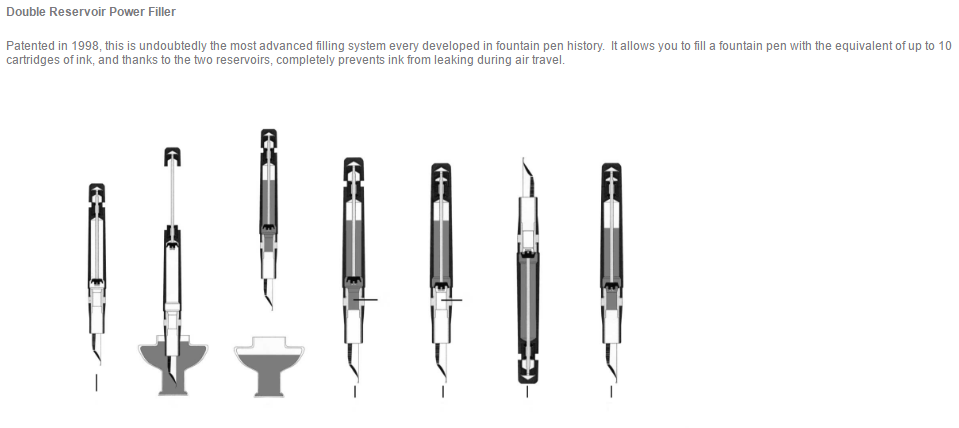 Double Reservoir Power Filler

Patented in 1998, this is undoubtedly the most advanced filling system every developed in fountain pen history. It allows you to fill a fountain pen with the equivalent of up to 10 cartridges of ink, and thanks to the two reservoirs, completely prevents ink from leaking during air travel.