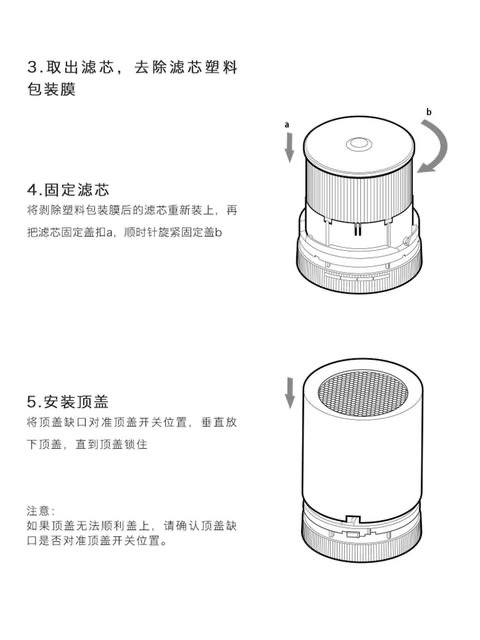 3.取出滤芯，去除滤芯塑料包装膜

a

b

4.固定滤芯
将剥除塑料包装膜后的滤芯重新装上，再把滤芯固定盖扣a，顺时针旋紧固定盖b

5.安装顶盖
将顶盖缺口对准顶盖开关位置，垂直放下顶盖，直到顶盖锁住

注意：
如果顶盖无法顺利盖上，请确认顶盖缺口是否对准顶盖开关位置。