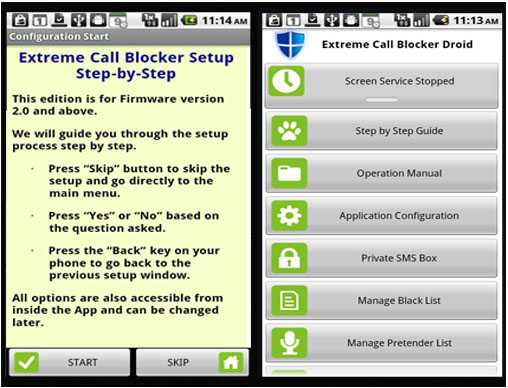 11:14 AM

Configuration Start

Extreme Call Blocker Setup Step-by-Step

This edition is for Firmware version 2.0 and above.

We will guide you through the setup process step by step.

· Press “Skip” button to skip the setup and go directly to the main menu.

· Press “Yes” or “No” based on the question asked.

· Press the “Back” key on your phone to go back to the previous setup window.

All options are also accessible from inside the App and can be changed later.

START

SKIP

11:13 AM

Extreme Call Blocker Droid

Screen Service Stopped

Step by Step Guide

Operation Manual

Application Configuration

Private SMS Box

Manage Black List

Manage Pretender List